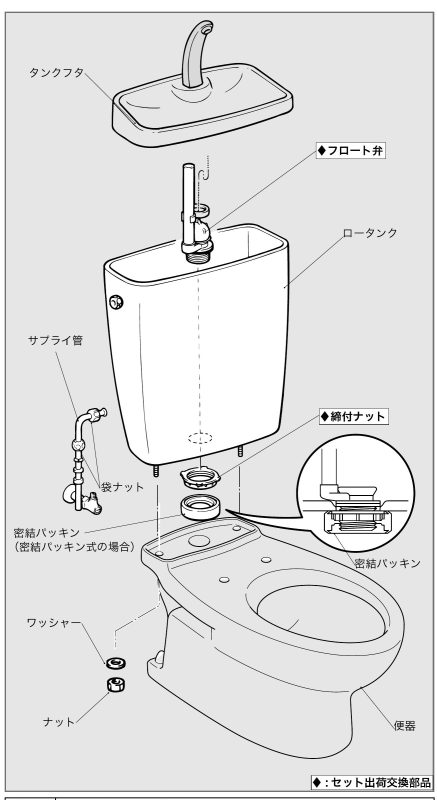 タンクフタ

◆フロート弁

ロータンク

サプライ管

◆締付ナット

袋ナット

密結パッキン
(密結パッキン式の場合)

密結パッキン

ワッシャー

ナット

便器

◆:セット出荷交換部品